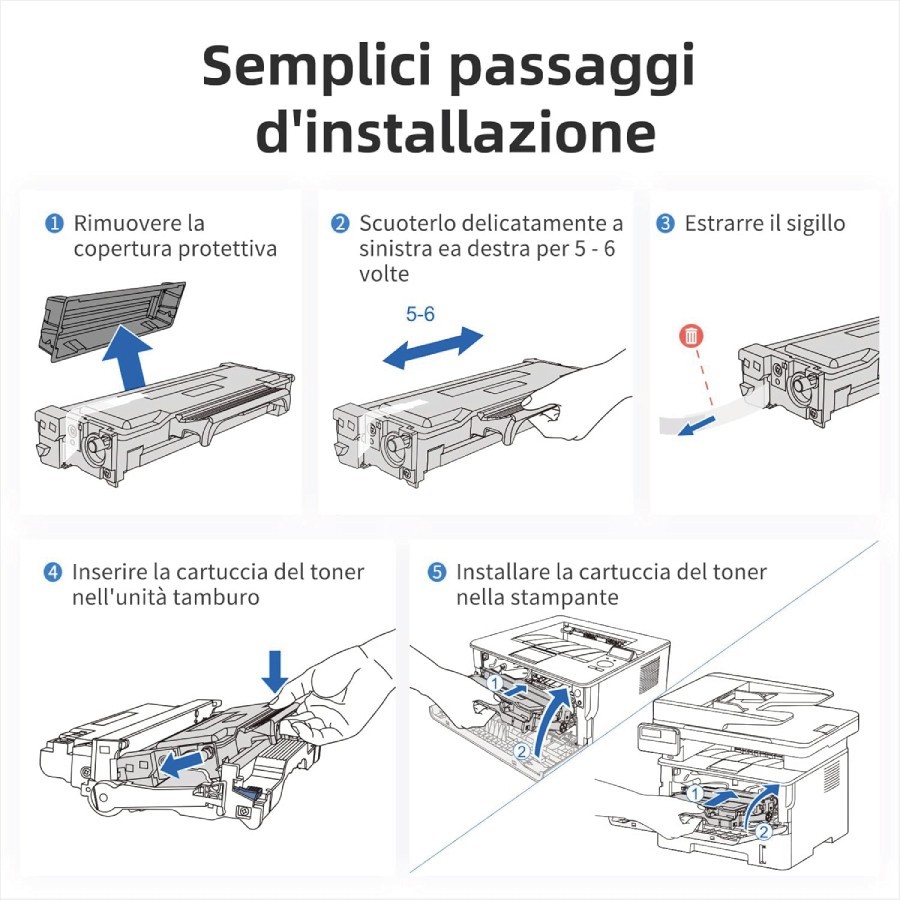 Semplici passaggi d'installazione

1 Rimuovere la copertura protettiva

2 Scuoterlo delicatamente a sinistra ea destra per 5 - 6 volte

5-6

3 Estrarre il sigillo

4 Inserire la cartuccia del toner nell'unità tamburo

5 Installare la cartuccia del toner nella stampante

1

2

1

2