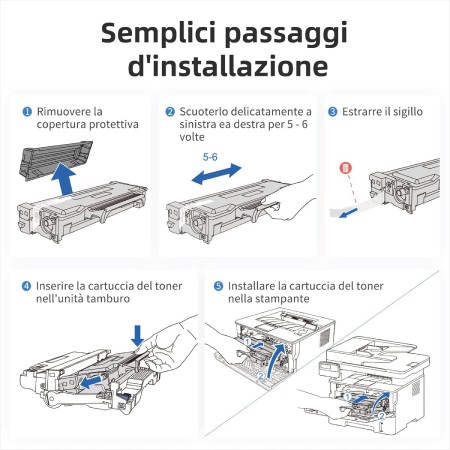 Semplici passaggi d'installazione

1 Rimuovere la copertura protettiva

2 Scuoterlo delicatamente a sinistra ea destra per 5 - 6 volte

5-6

3 Estrarre il sigillo

4 Inserire la cartuccia del toner nell'unità tamburo

5 Installare la cartuccia del toner nella stampante

1

2

1

2